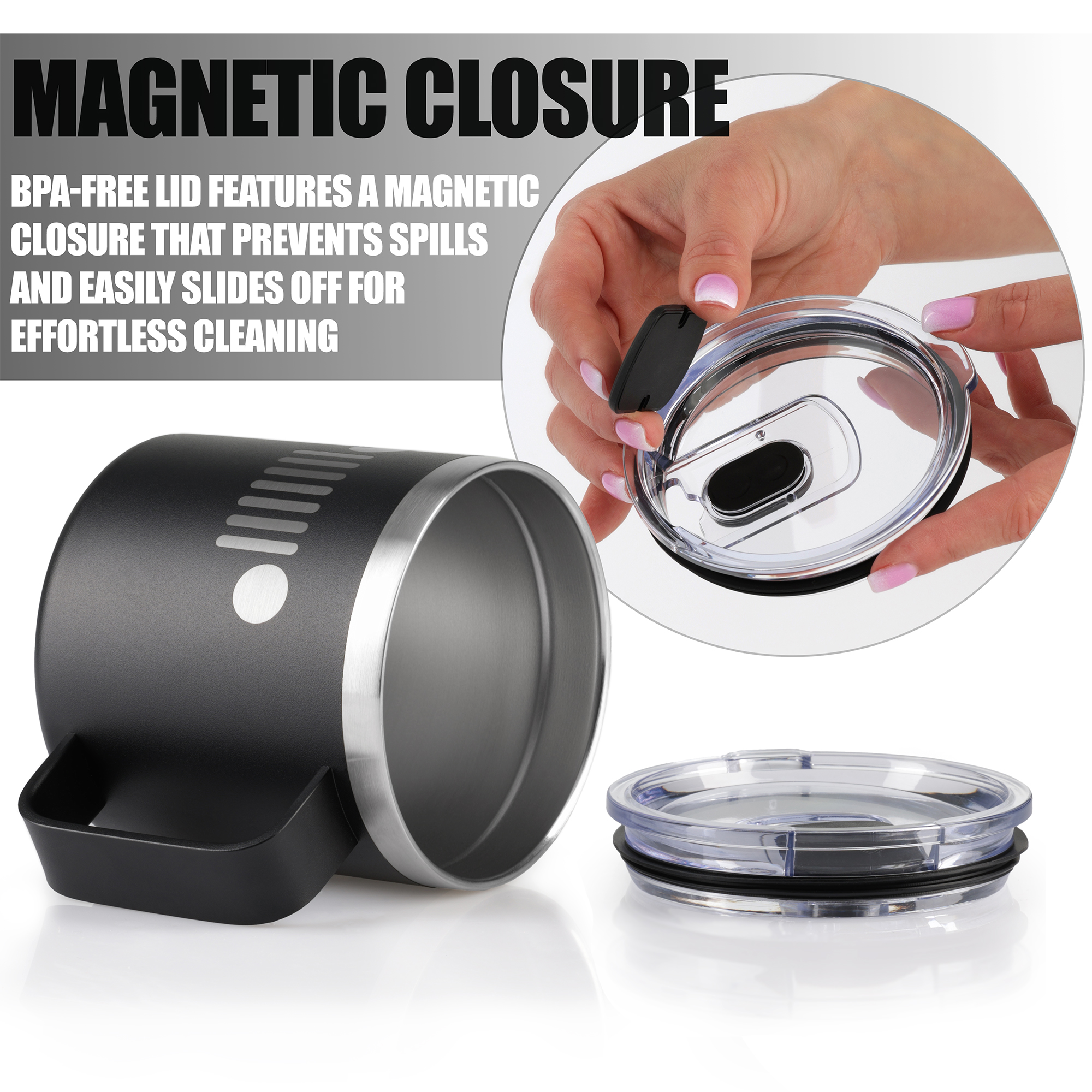 MAGNETIC CLOSURE

BPA-FREE LID FEATURES A MAGNETIC CLOSURE THAT PREVENTS SPILLS AND EASILY SLIDES OFF FOR EFFORTLESS CLEANING